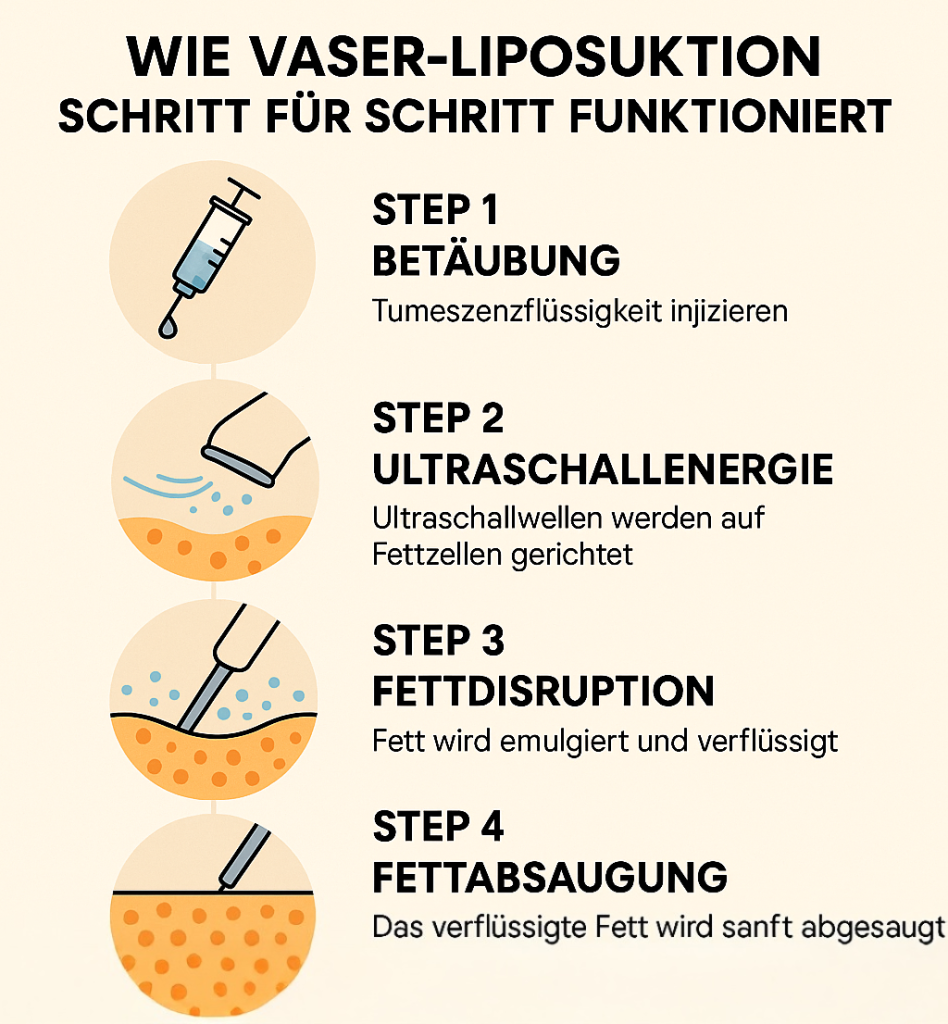 WIE VASER-LIPOSUKTION
SCHRITT FÜR SCHRITT FUNKTIONIERT

STEP 1
BETÄUBUNG
Tumeszenzflüssigkeit injizieren

STEP 2
ULTRASCHALLENERGIE
Ultraschallwellen werden auf Fettzellen gerichtet

STEP 3
FETTDISRUPTION
Fett wird emulgiert und verflüssigt

STEP 4
FETTABSAUGUNG
Das verflüssigte Fett wird sanft abgesaugt